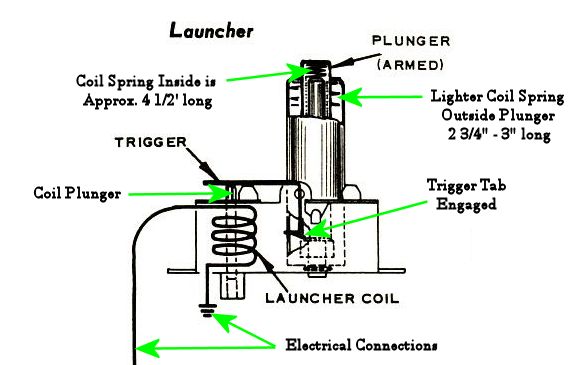 Launcher

PLUNGER (ARMED)

Coil Spring Inside is Approx. 4 1/2' long

Lighter Coil Spring Outside Plunger 2 3/4" - 3" long

TRIGGER

Coil Plunger

Trigger Tab Engaged

LAUNCHER COIL

Electrical Connections