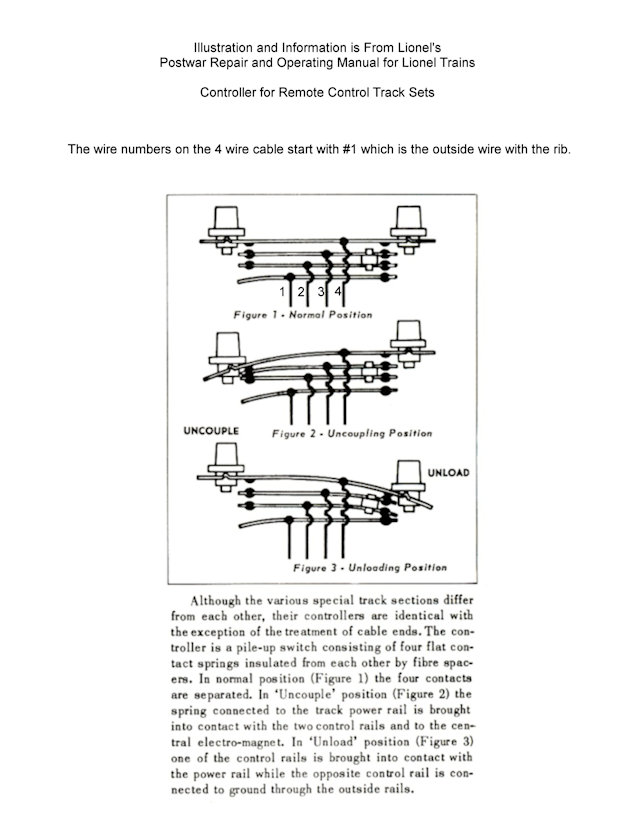 Illustration and Information is From Lionel's
Postwar Repair and Operating Manual for Lionel Trains

Controller for Remote Control Track Sets

The wire numbers on the 4 wire cable start with #1 which is the outside wire with the rib.

1 2 3 4

Figure 1 - Normal Position

UNCOUPLE

Figure 2 - Uncoupling Position

UNLOAD

Figure 3 - Unloading Position

Although the various special track sections differ from each other, their controllers are identical with the exception of the treatment of cable ends. The controller is a pile-up switch consisting of four flat contact springs insulated from each other by fibre spacers. In normal position (Figure 1) the four contacts are separated. In 'Uncouple' position (Figure 2) the spring connected to the track power rail is brought into contact with the two control rails and to the central electro-magnet. In 'Unload' position (Figure 3) one of the control rails is brought into contact with the power rail while the opposite control rail is connected to ground through the outside rails.